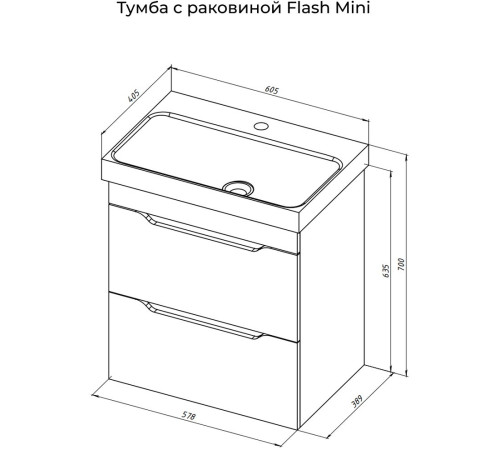 Тумба с раковиной Flash Mini

405
605
635
700
578
389