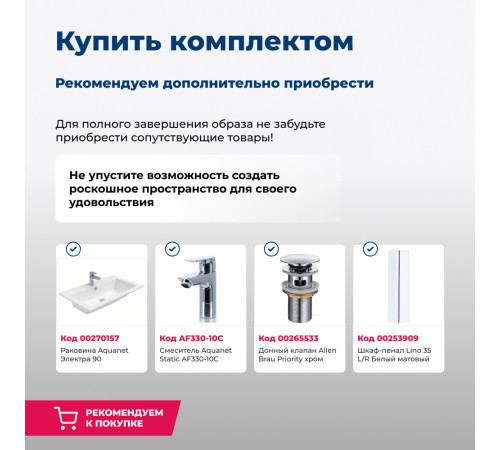 Купить комплектом

Рекомендуем дополнительно приобрести

Для полного завершения образа не забудьте приобрести сопутствующие товары!

Не упустите возможность создать роскошное пространство для своего удовольствия

Код 00270157
Раковина Aquanet Электра 90

Код AF330-10C
Смеситель Aquanet Static AF330-10C

Код 00265533
Донный клапан Allen Brau Priority хром

Код 00253909
Шкаф-пенал Lino 35 L/R Белый матовый

РЕКОМЕНДУЕМ К ПОКУПКЕ