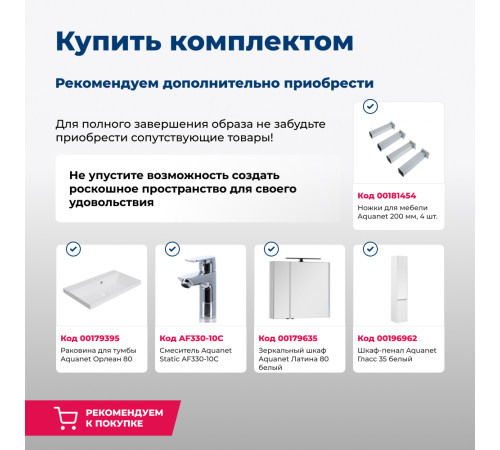 Купить комплектом

Рекомендуем дополнительно приобрести

Для полного завершения образа не забудьте приобрести сопутствующие товары!

Не упустите возможность создать роскошное пространство для своего удовольствия

Код 00181454
Ножки для мебели Aquanet 200 мм, 4 шт.

Код 00179395
Раковина для тумбы Aquanet Орлеан 80

Код AF330-10C
Смеситель Aquanet Static AF330-10C

Код 00179635
Зеркальный шкаф Aquanet Латина 80 белый

Код 00196962
Шкаф-пенал Aquanet Гласс 35 белый

РЕКОМЕНДУЕМ К ПОКУПКЕ