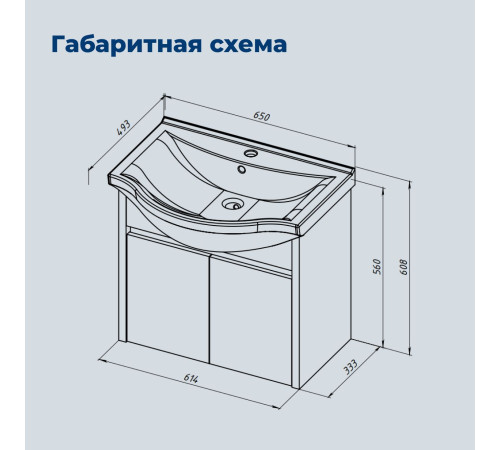 Габаритная схема

493

650

560

608

614

333