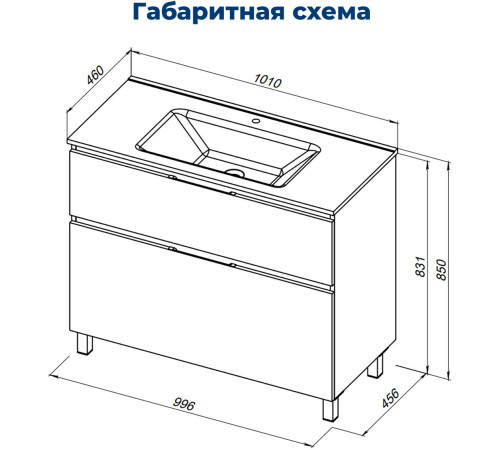 Габаритная схема

460

1010

831

850

996

456