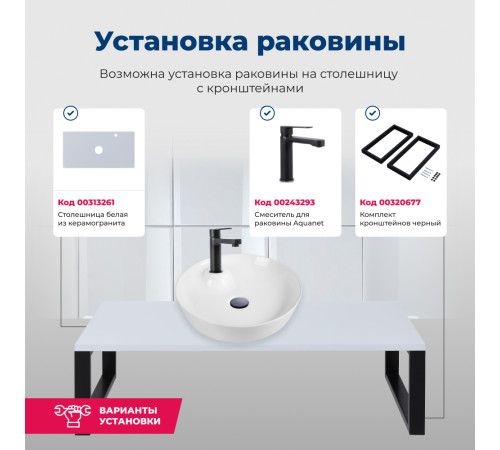 Установка раковины

Возможна установка раковины на столешницу с кронштейнами

Код 00313261
Столешница белая из керамогранита

Код 00243293
Смеситель для раковины Aquanet

Код 00320677
Комплект кронштейнов черный

ВАРИАНТЫ УСТАНОВКИ