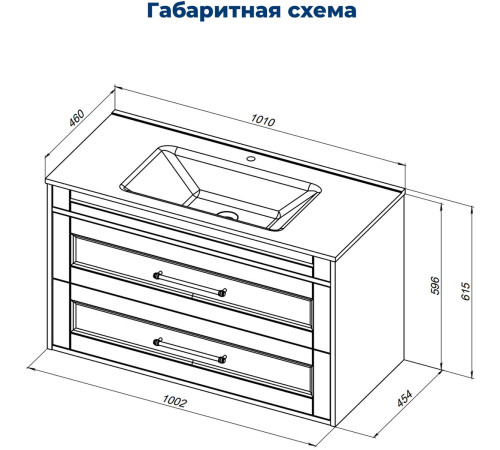 Габаритная схема

460

1010

596

615

1002

454