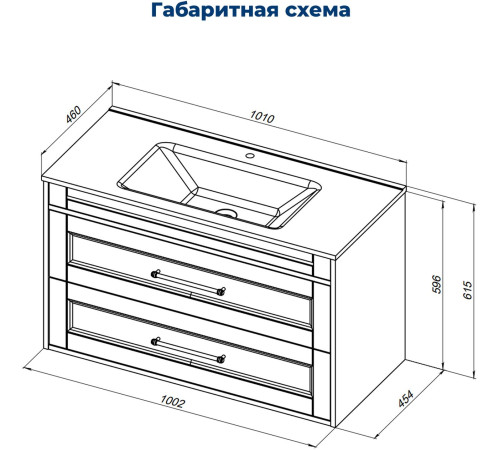 Габаритная схема

460

1010

596

615

1002

454