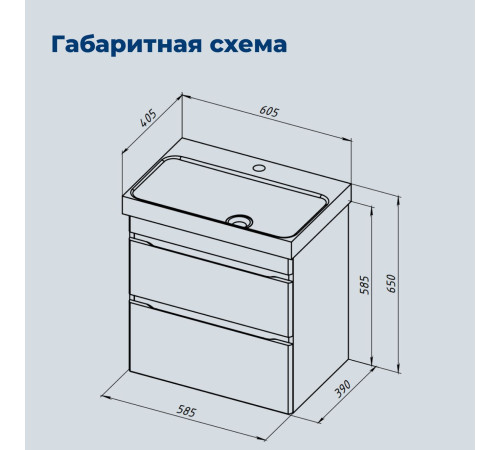 Габаритная схема

405

605

585

650

390

585